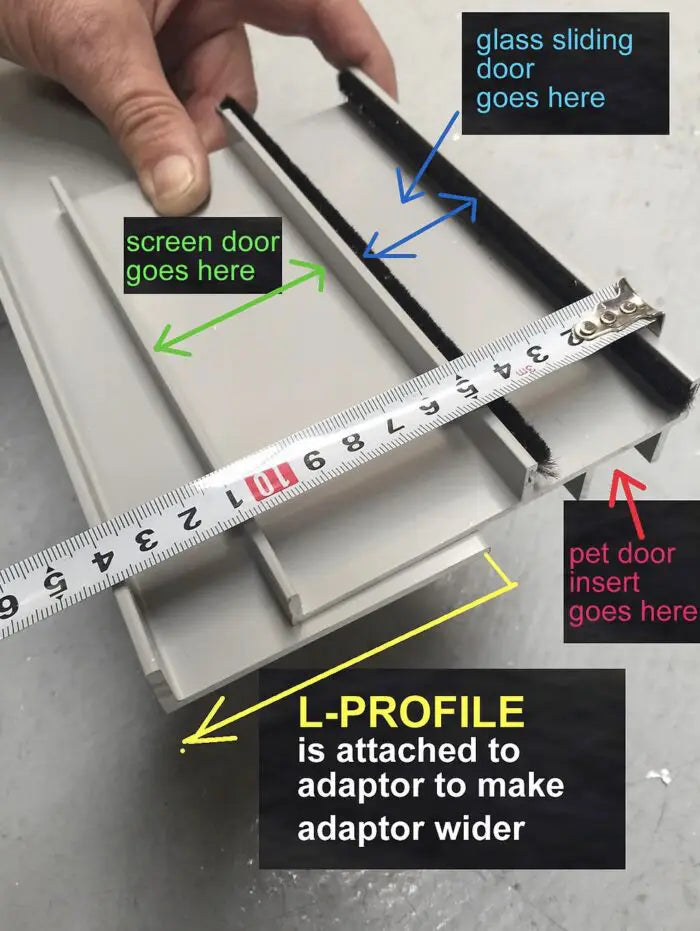 glass sliding door goes here

screen door goes here

2 3 4 5 6 7 8 9 10 1 2 3 4 5 6

5m

pet door insert goes here

L-PROFILE is attached to adaptor to make adaptor wider